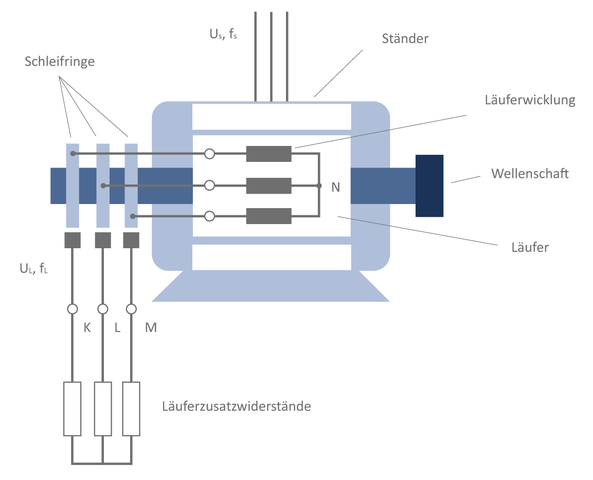 $U_S$, $f_S$

Ständer

Schleifringe

Läuferwicklung

N

Wellenschaft

Läufer

$U_L$, $f_L$

K L M

Läuferzusatzwiderstände